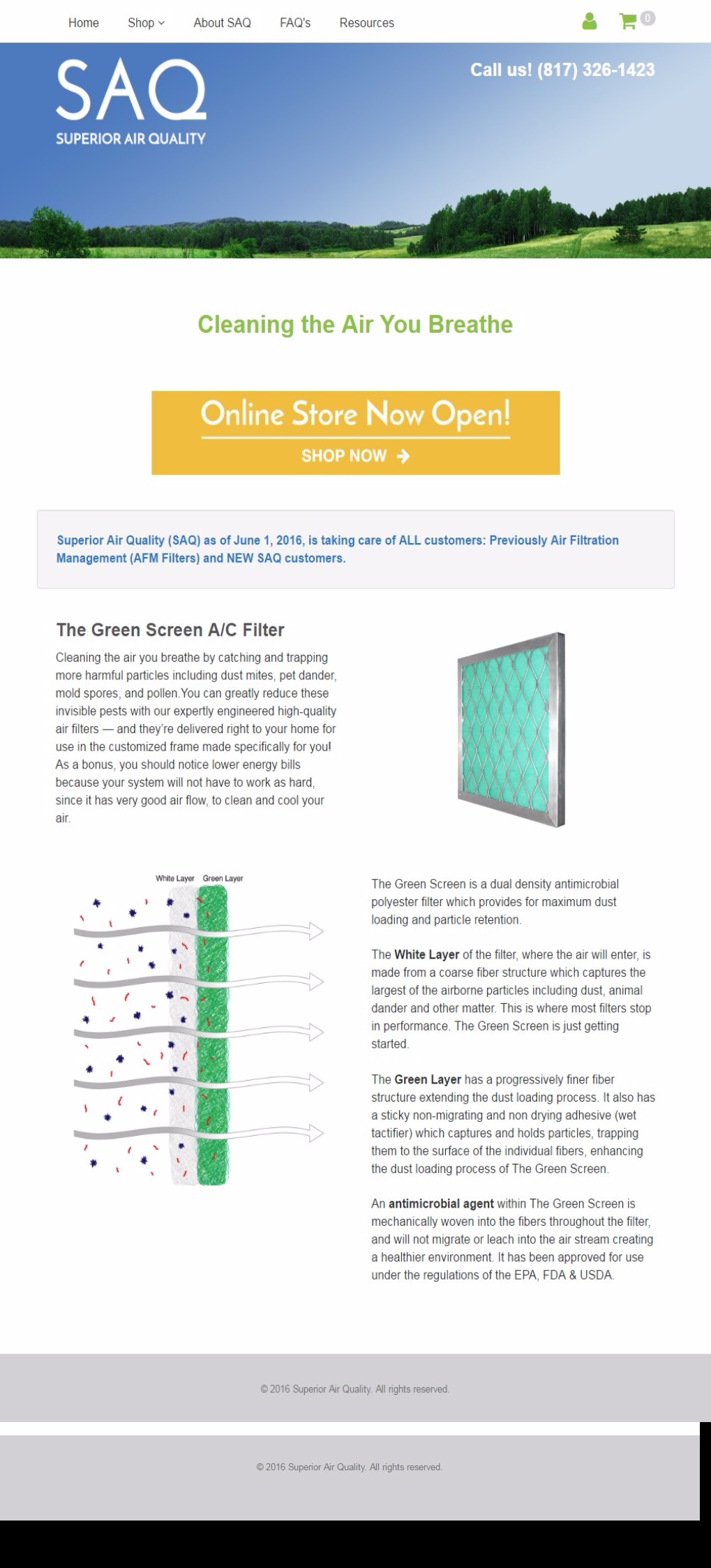 Home Shop About SAQ FAQ's Resources 0

SAQ
SUPERIOR AIR QUALITY

Call us! (817) 326-1423

Cleaning the Air You Breathe

Online Store Now Open!
SHOP NOW

Superior Air Quality (SAQ) as of June 1, 2016, is taking care of ALL customers: Previously Air Filtration Management (AFM Filters) and NEW SAQ customers.

The Green Screen A/C Filter

Cleaning the air you breathe by catching and trapping more harmful particles including dust mites, pet dander, mold spores, and pollen.You can greatly reduce these invisible pests with our expertly engineered high-quality air filters — and they're delivered right to your home for use in the customized frame made specifically for you! As a bonus, you should notice lower energy bills because your system will not have to work as hard, since it has very good air flow, to clean and cool your air.

White Layer Green Layer

The Green Screen is a dual density antimicrobial polyester filter which provides for maximum dust loading and particle retention.

The White Layer of the filter, where the air will enter, is made from a coarse fiber structure which captures the largest of the airborne particles including dust, animal dander and other matter. This is where most filters stop in performance. The Green Screen is just getting started.

The Green Layer has a progressively finer fiber structure extending the dust loading process. It also has a sticky non-migrating and non drying adhesive (wet tactifier) which captures and holds particles, trapping them to the surface of the individual fibers, enhancing the dust loading process of The Green Screen.

An antimicrobial agent within The Green Screen is mechanically woven into the fibers throughout the filter, and will not migrate or leach into the air stream creating a healthier environment. It has been approved for use under the regulations of the EPA, FDA & USDA.

© 2016 Superior Air Quality. All rights reserved.

© 2016 Superior Air Quality. All rights reserved.